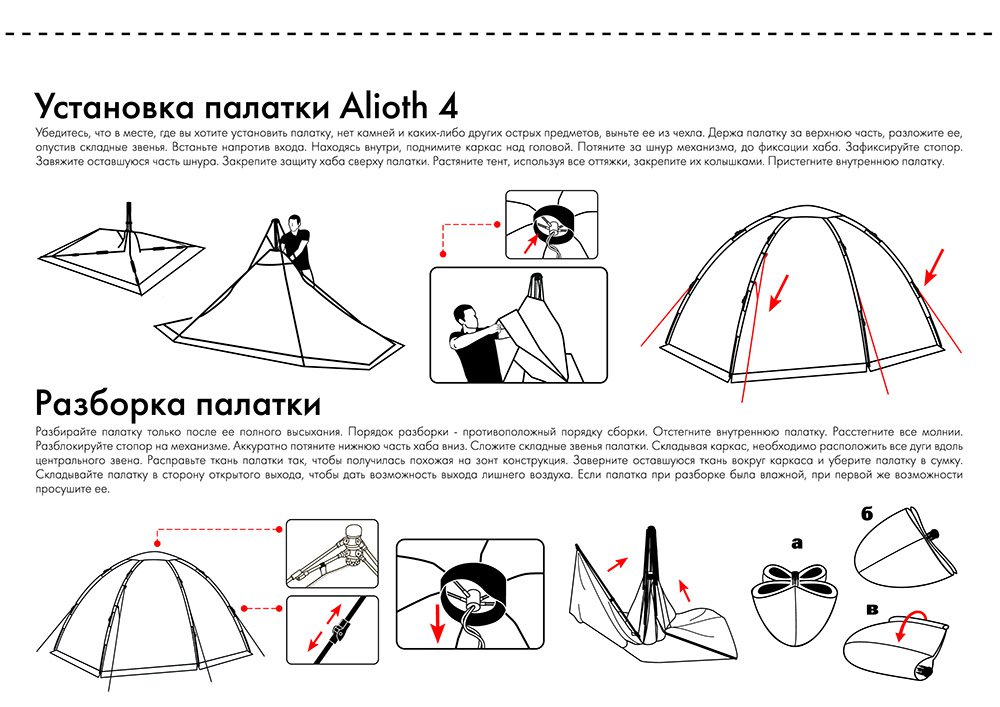 Установка палатки Alioth 4

Убедитесь, что в месте, где вы хотите установить палатку, нет камней и каких-либо других острых предметов, выньте ее из чехла. Держа палатку за верхнюю часть, разложите ее, опустив складные звенья. Встаньте напротив входа. Находясь внутри, поднимите каркас над головой. Потяните за шнур механизма, до фиксации хаба. Зафиксируйте стопор. Завяжите оставшуюся часть шнура. Закрепите защиту хаба сверху палатки. Растяните тент, используя все оттяжки, закрепите их колышками. Пристегните внутреннюю палатку.

Разборка палатки

Разбирайте палатку только после ее полного высыхания. Порядок разборки - противоположный порядку сборки. Отстегните внутреннюю палатку. Расстегните все молнии. Разблокируйте стопор на механизме. Аккуратно потяните нижнюю часть хаба вниз. Сложите складные звенья палатки. Складывая каркас, необходимо расположить все дуги вдоль центрального звена. Расправьте ткань палатки так, чтобы получилась похожая на зонт конструкция. Заверните оставшуюся ткань вокруг каркаса и уберите палатку в сумку. Складывайте палатку в сторону открытого выхода, чтобы дать возможность выхода лишнего воздуха. Если палатка при разборке была влажной, при первой же возможности просушите ее.

а

б

в