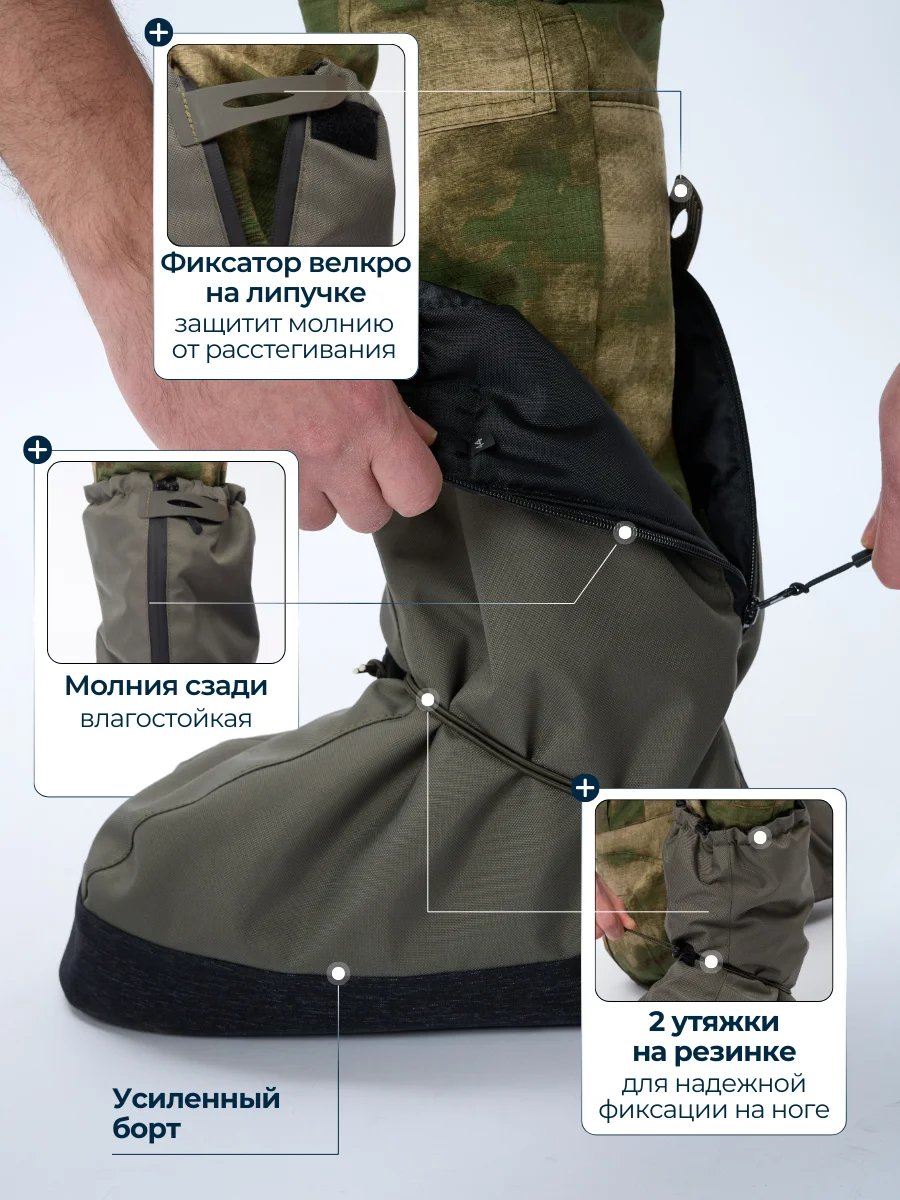 Фиксатор велкро на липучке
защитит молнию от расстегивания

Молния сзади
влагостойкая

2 утяжки на резинке
для надежной фиксации на ноге

Усиленный борт