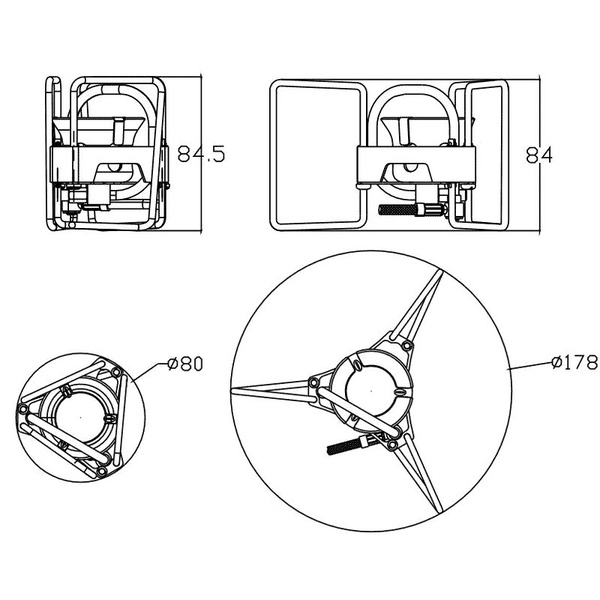 84.5

84

ø80

ø178