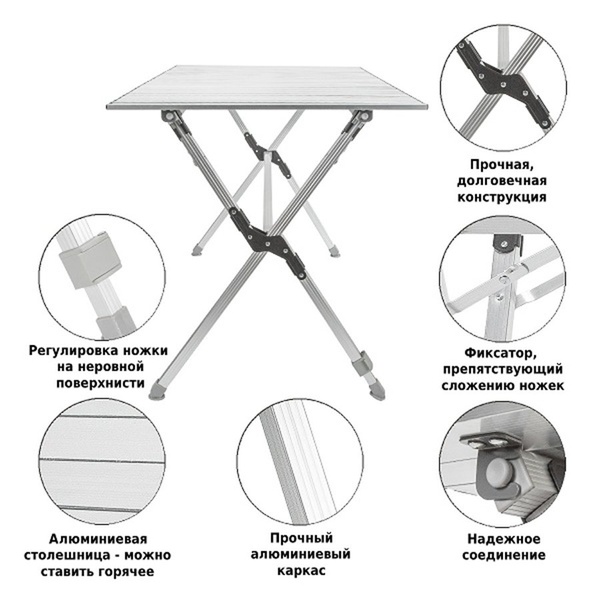 Прочная, долговечная конструкция

Регулировка ножки на неровной поверхнисти

Фиксатор, препятствующий сложению ножек

Алюминиевая столешница - можно ставить горячее

Прочный алюминиевый каркас

Надежное соединение