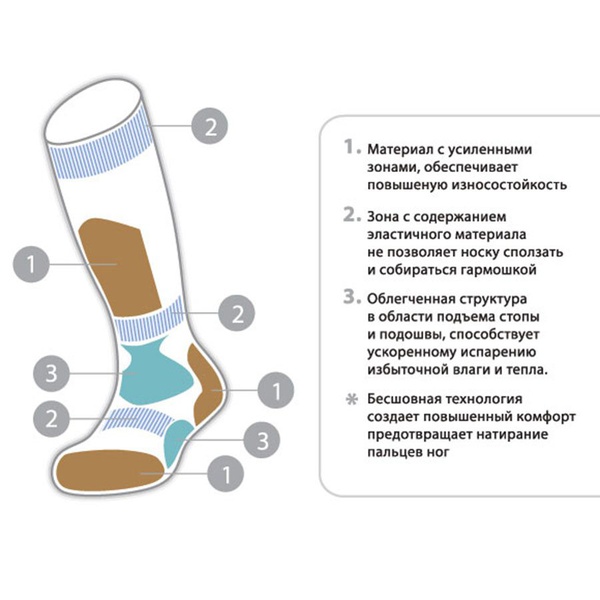 2

1

2

3

1

2

3

1

1. Материал с усиленными зонами, обеспечивает повышеную износостойкость

2. Зона с содержанием эластичного материала не позволяет носку сползать и собираться гармошкой

3. Облегченная структура в области подъема стопы и подошвы, способствует ускоренному испарению избыточной влаги и тепла.

* Бесшовная технология создает повышенный комфорт предотвращает натирание пальцев ног