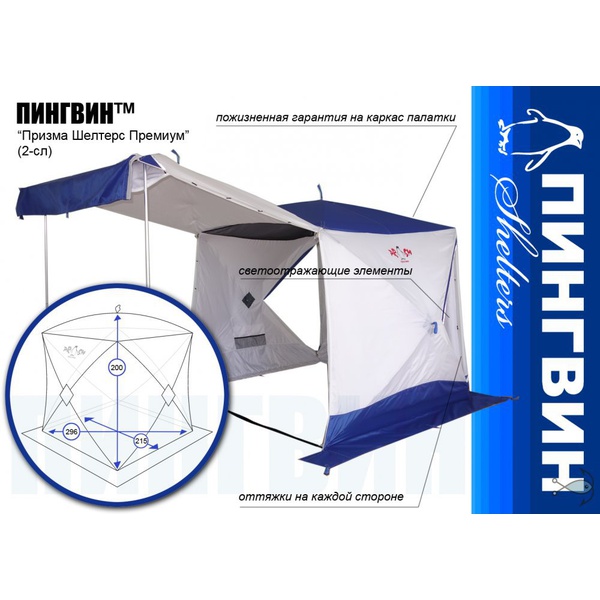 ПИНГВИН™
"Призма Шелтерс Премиум"
(2-сл)

пожизненная гарантия на каркас палатки

светоотражающие элементы

оттяжки на каждой стороне

200
296
215

ПИНГВИН

Shelters
ПИНГВИН