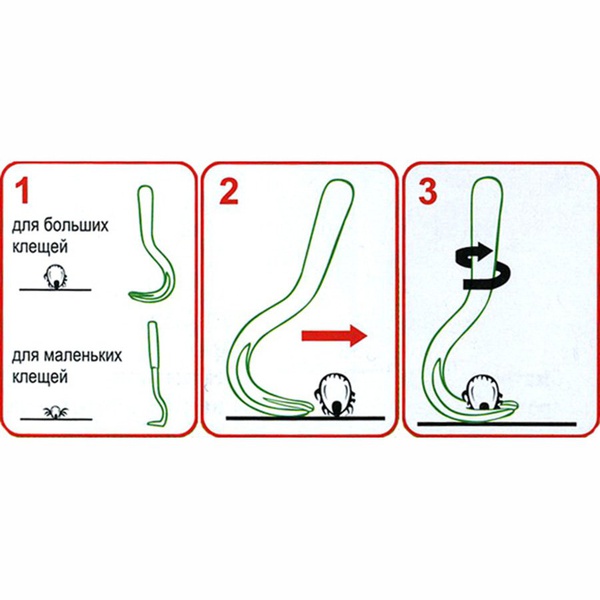 1

для больших клещей

для маленьких клещей

2

3