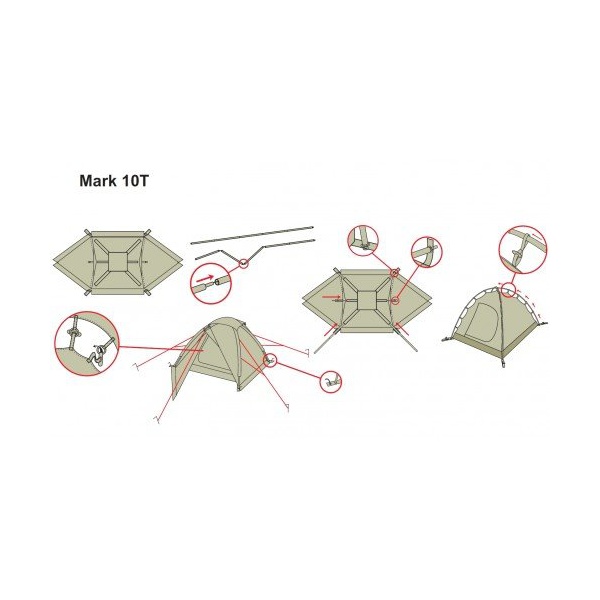 Mark 10T