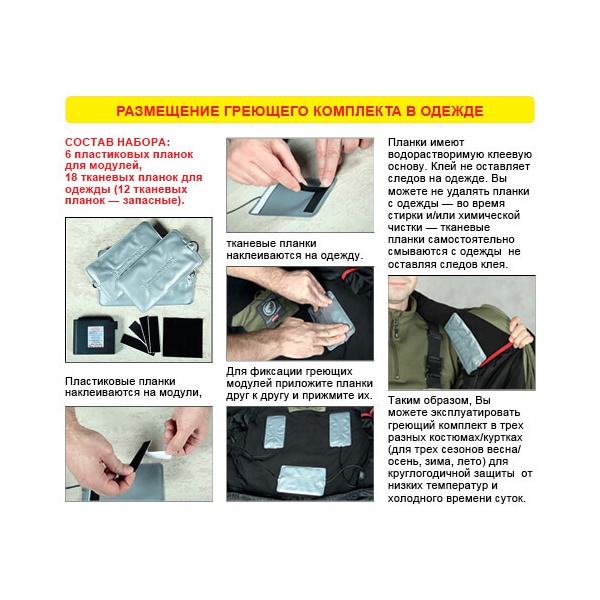 РАЗМЕЩЕНИЕ ГРЕЮЩЕГО КОМПЛЕКТА В ОДЕЖДЕ

СОСТАВ НАБОРА:
6 пластиковых планок для модулей,
18 тканевых планок для одежды (12 тканевых планок — запасные).

Пластиковые планки наклеиваются на модули,

тканевые планки наклеиваются на одежду.

Для фиксации греющих модулей приложите планки друг к другу и прижмите их.

Планки имеют водорастворимую клеевую основу. Клей не оставляет следов на одежде. Вы можете не удалять планки с одежды — во время стирки и/или химической чистки — тканевые планки самостоятельно смываются с одежды не оставляя следов клея.

Таким образом, Вы можете эксплуатировать греющий комплект в трех разных костюмах/куртках (для трех сезонов весна/осень, зима, лето) для круглогодичной защиты от низких температур и холодного времени суток.