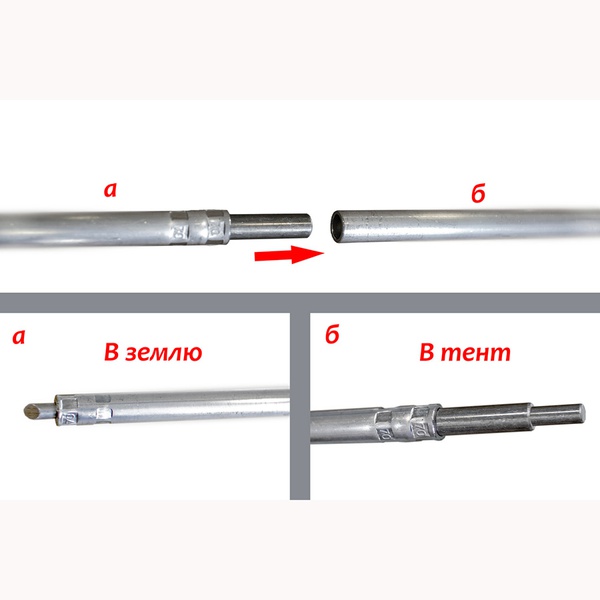 а

б

а

В землю

б

В тент