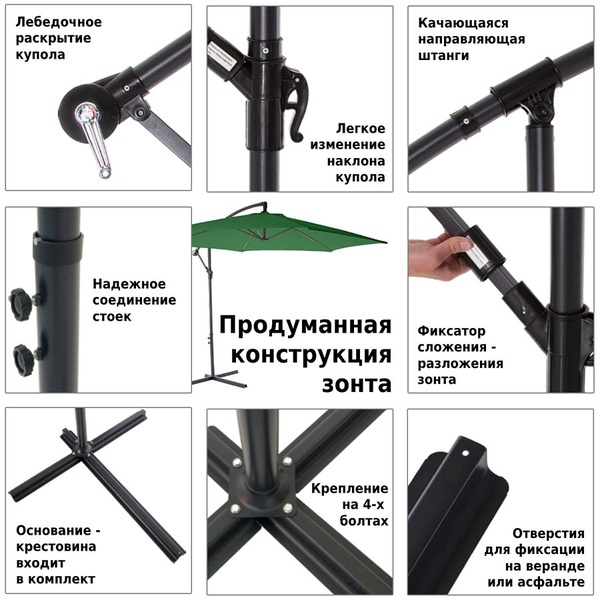 Лебедочное раскрытие купола

Легкое изменение наклона купола

Качающаяся направляющая штанги

Надежное соединение стоек

Продуманная конструкция зонта

Фиксатор сложения - разложения зонта

Основание - крестовина входит в комплект

Крепление на 4-х болтах

Отверстия для фиксации на веранде или асфальте