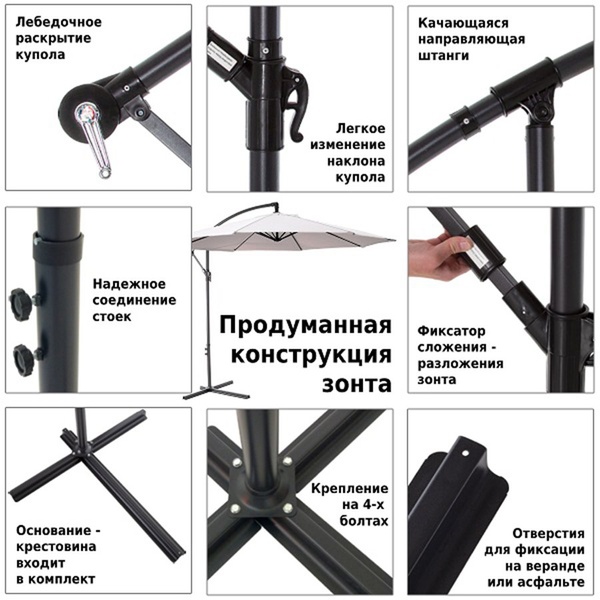 Лебедочное раскрытие купола

Легкое изменение наклона купола

Качающаяся направляющая штанги

Надежное соединение стоек

Продуманная конструкция зонта

Фиксатор сложения - разложения зонта

Основание - крестовина входит в комплект

Крепление на 4-х болтах

Отверстия для фиксации на веранде или асфальте