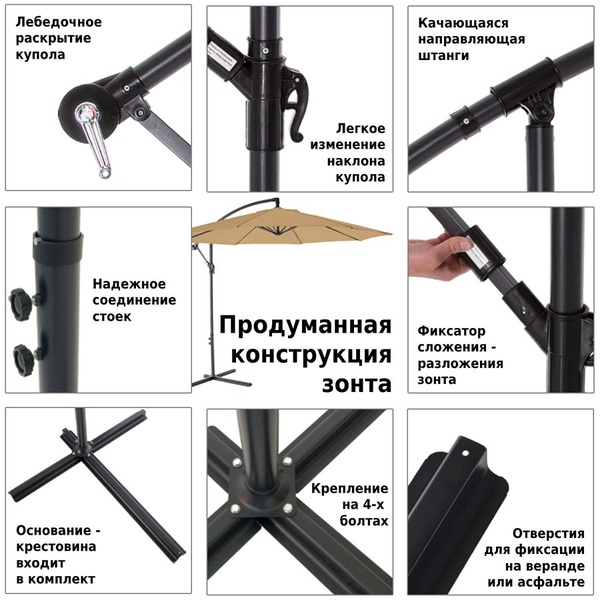 Лебедочное раскрытие купола

Легкое изменение наклона купола

Качающаяся направляющая штанги

Надежное соединение стоек

Продуманная конструкция зонта

Фиксатор сложения - разложения зонта

Основание - крестовина входит в комплект

Крепление на 4-х болтах

Отверстия для фиксации на веранде или асфальте