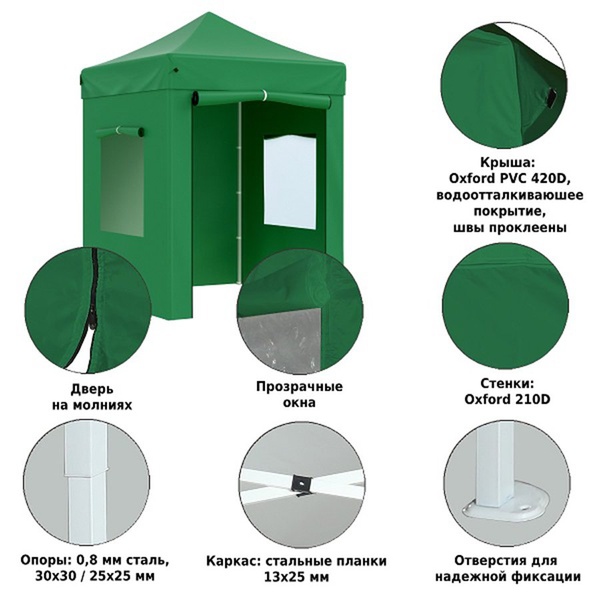 Крыша:
Oxford PVC 420D,
водоотталкиваюшее
покрытие,
швы проклеены

Дверь
на молниях

Прозрачные
окна

Стенки:
Oxford 210D

Опоры: 0,8 мм сталь,
30x30 / 25x25 мм

Каркас: стальные планки
13x25 мм

Отверстия для
надежной фиксации