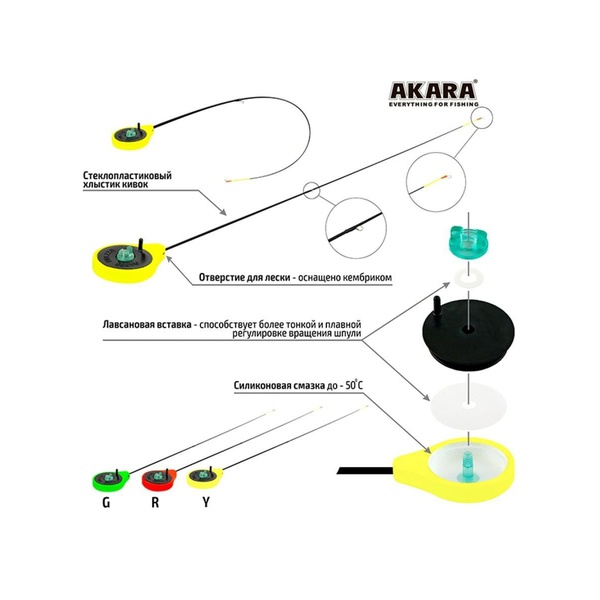 AKARA®
EVERYTHING FOR FISHING

Стеклопластиковый хлыстик кивок

Отверстие для лески - оснащено кембриком

Лавсановая вставка - способствует более тонкой и плавной регулировке вращения шпули

Силиконовая смазка до - 50°C

G R Y