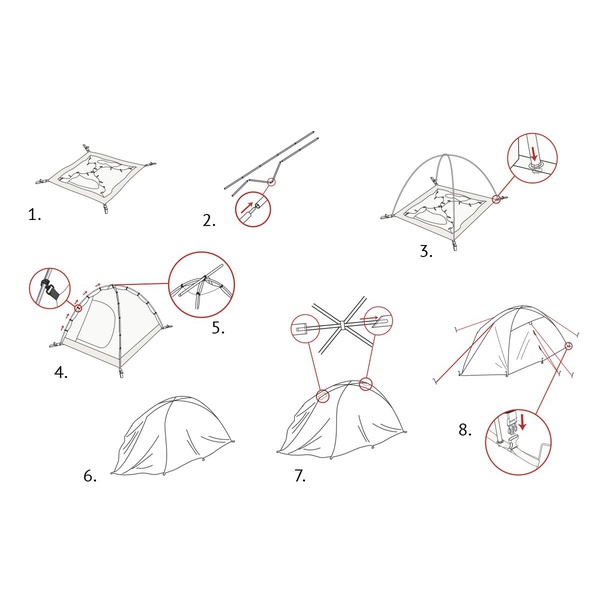 1.

2.

3.

4.

5.

6.

7.

8.