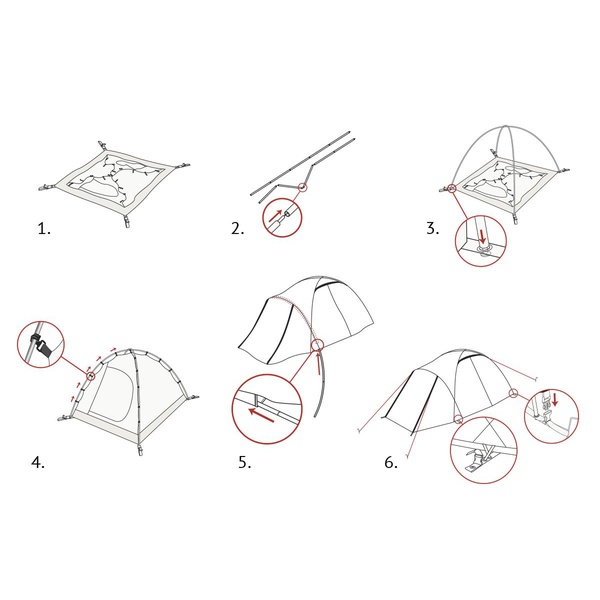 1.

2.

3.

4.

5.

6.