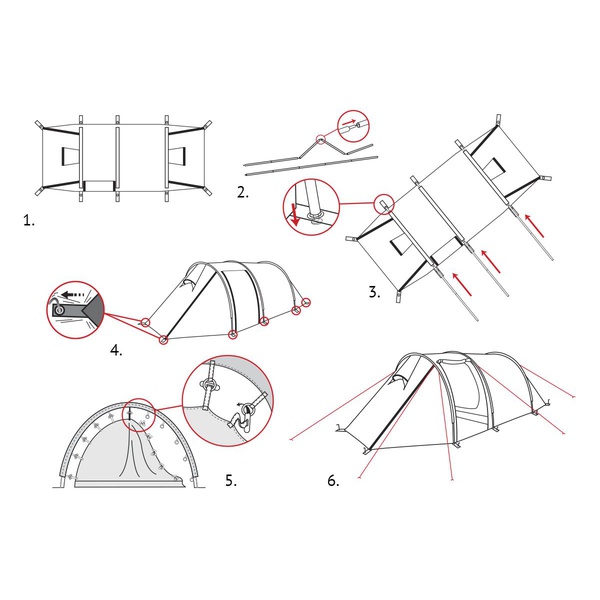 1.

2.

3.

4.

5.

6.