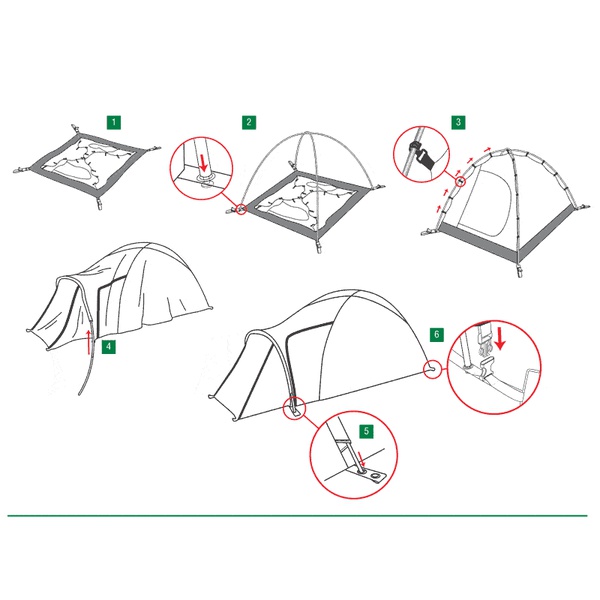 1

2

3

4

6

5