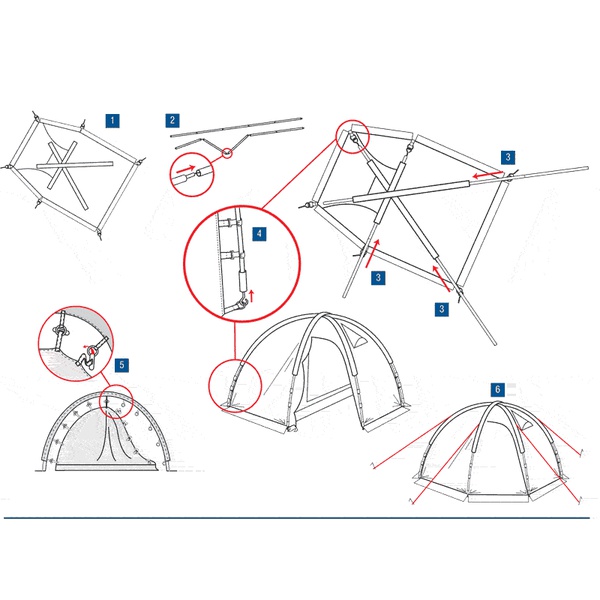 1

2

3

4

3

3

5

6