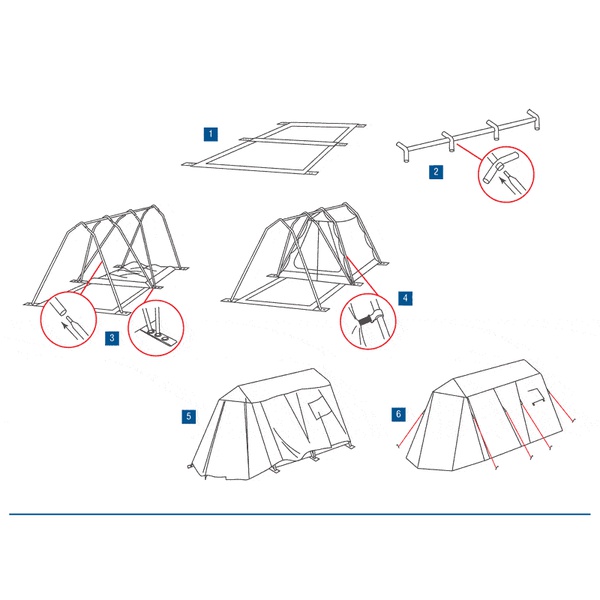 1
2
3
4
5
6