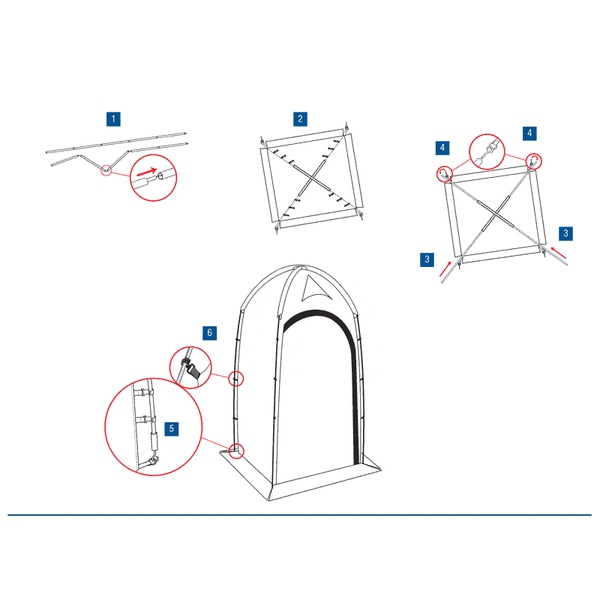 1

2

4

4

3

3

6

5