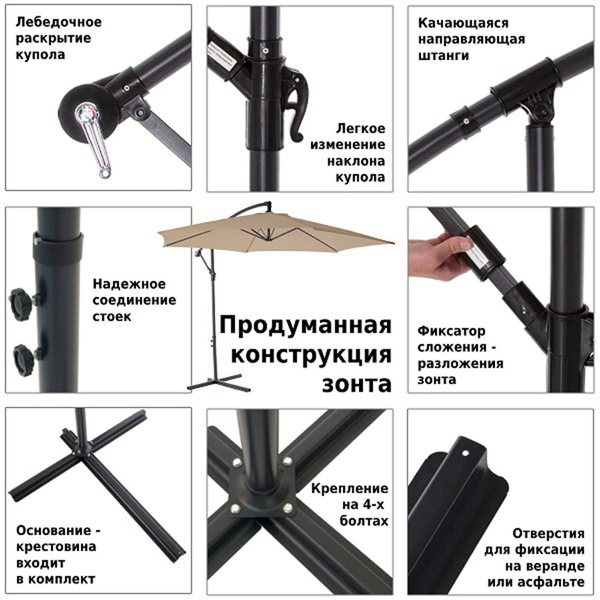 Лебедочное раскрытие купола

Легкое изменение наклона купола

Качающаяся направляющая штанги

Надежное соединение стоек

Продуманная конструкция зонта

Фиксатор сложения - разложения зонта

Основание - крестовина входит в комплект

Крепление на 4-х болтах

Отверстия для фиксации на веранде или асфальте