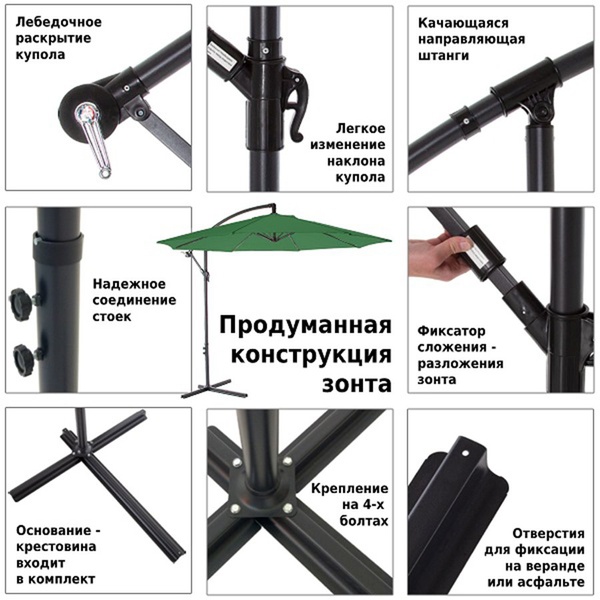 Лебедочное раскрытие купола

Легкое изменение наклона купола

Качающаяся направляющая штанги

Надежное соединение стоек

Продуманная конструкция зонта

Фиксатор сложения - разложения зонта

Основание - крестовина входит в комплект

Крепление на 4-х болтах

Отверстия для фиксации на веранде или асфальте