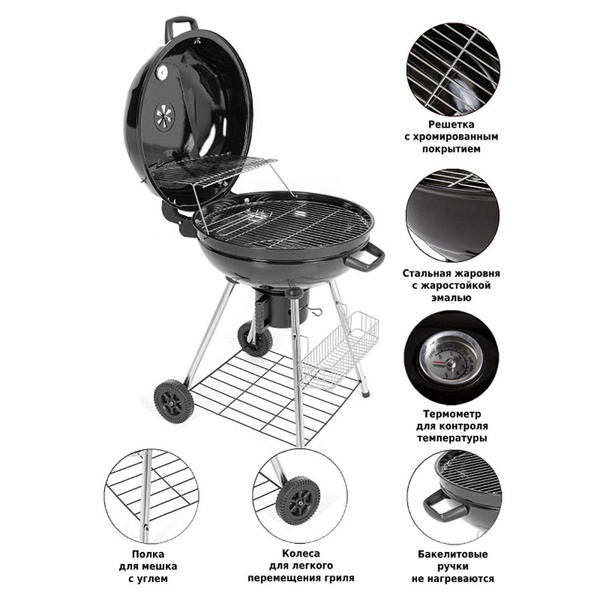 Решетка
с хромированным
покрытием

Стальная жаровня
с жаростойкой
эмалью

Термометр
для контроля
температуры

Полка
для мешка
с углем

Колеса
для легкого
перемещения гриля

Бакелитовые
ручки
не нагреваются