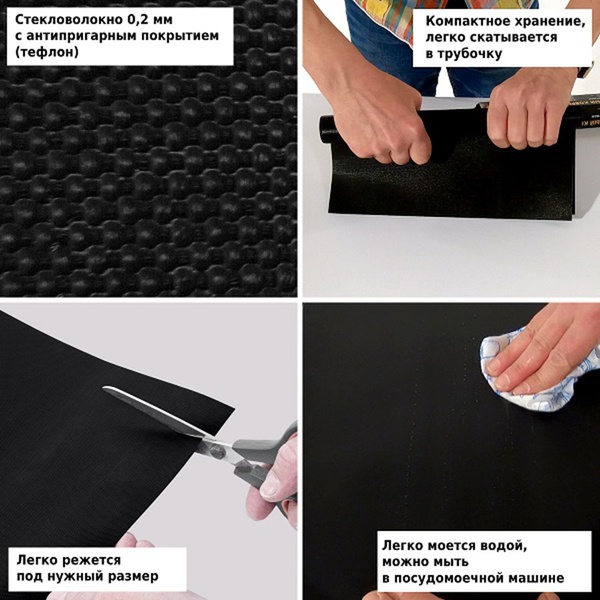 Стекловолокно 0,2 мм с антипригарным покрытием (тефлон)

Компактное хранение, легко скатывается в трубочку

Легко режется под нужный размер

Легко моется водой, можно мыть в посудомоечной машине