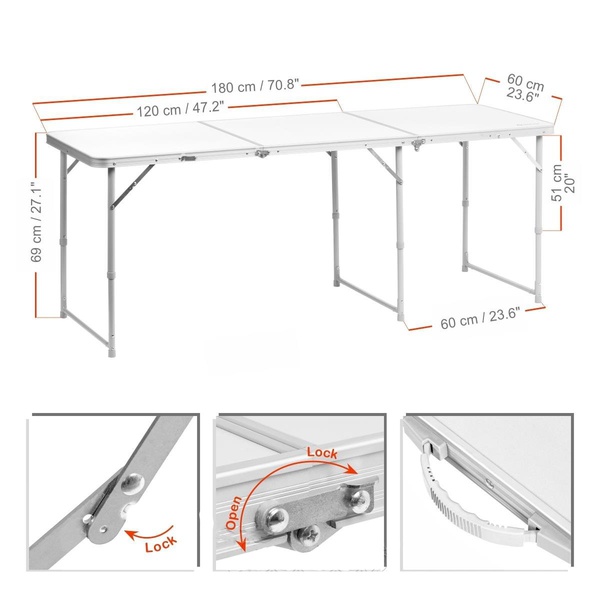 180 cm / 70.8"

120 cm / 47.2"

60 cm
23.6"

69 cm / 27.1"

51 cm
20"

60 cm / 23.6"

Lock

Lock

Open