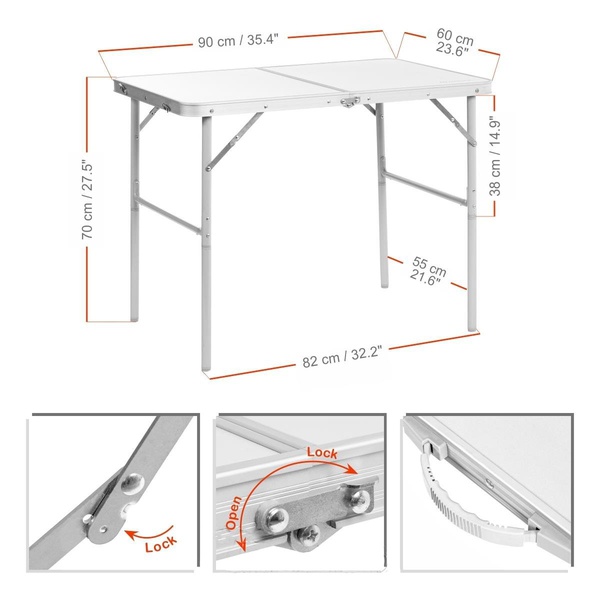 90 cm / 35.4"

60 cm
23.6"

70 cm / 27.5"

38 cm / 14.9"

55 cm
21.6"

82 cm / 32.2"

Lock

Lock

Open