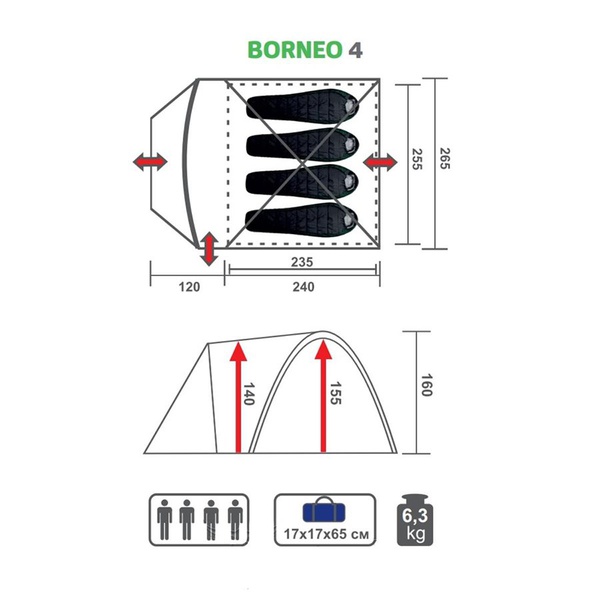 BORNEO 4

255
265
235
120
240

140
155
160

17x17x65 см
6,3
kg