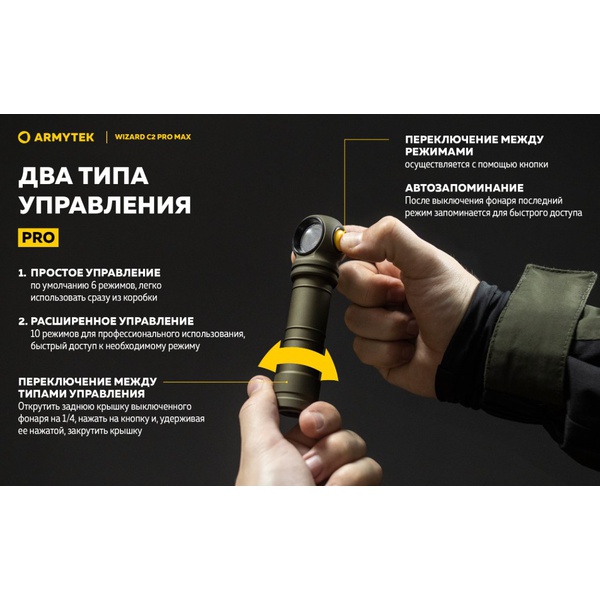 ARMYTEK | WIZARD C2 PRO MAX

ДВА ТИПА УПРАВЛЕНИЯ

PRO

1. ПРОСТОЕ УПРАВЛЕНИЕ
по умолчанию 6 режимов, легко использовать сразу из коробки

2. РАСШИРЕННОЕ УПРАВЛЕНИЕ
10 режимов для профессионального использования, быстрый доступ к необходимому режиму

ПЕРЕКЛЮЧЕНИЕ МЕЖДУ ТИПАМИ УПРАВЛЕНИЯ
Открутить заднюю крышку выключенного фонаря на 1/4, нажать на кнопку и, удерживая ее нажатой, закрутить крышку

ПЕРЕКЛЮЧЕНИЕ МЕЖДУ РЕЖИМАМИ
осуществляется с помощью кнопки

АВТОЗАПОМИНАНИЕ
После выключения фонаря последний режим запоминается для быстрого доступа