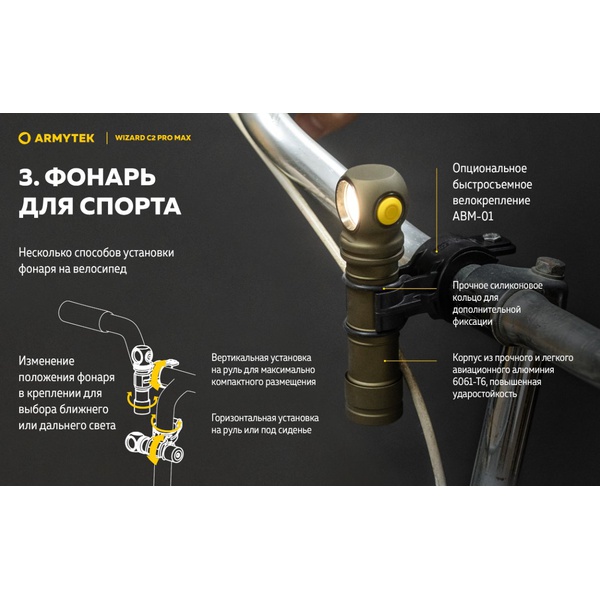 ARMYTEK | WIZARD C2 PRO MAX

3. ФОНАРЬ ДЛЯ СПОРТА

Несколько способов установки фонаря на велосипед

Изменение положения фонаря в креплении для выбора ближнего или дальнего света

Вертикальная установка на руль для максимально компактного размещения

Горизонтальная установка на руль или под сиденье

Опциональное быстросъемное велокрепление ABM-01

Прочное силиконовое кольцо для дополнительной фиксации

Корпус из прочного и легкого авиационного алюминия 6061-T6, повышенная ударостойкость