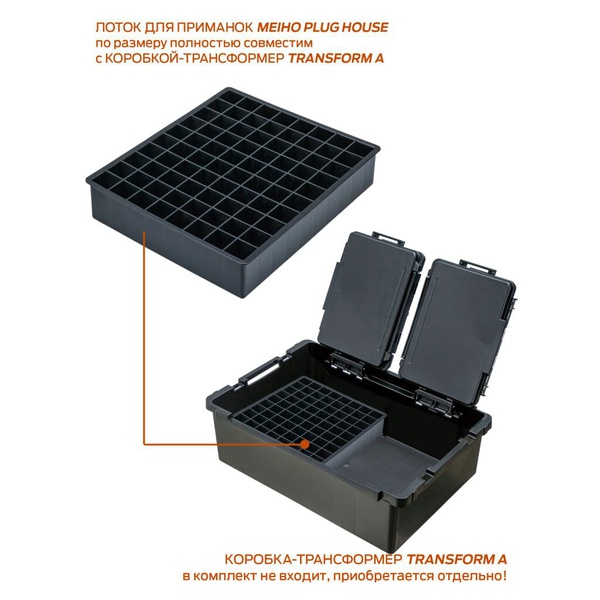 ЛОТОК ДЛЯ ПРИМАНОК MEIHO PLUG HOUSE
по размеру полностью совместим
с КОРОБКОЙ-ТРАНСФОРМЕР TRANSFORM A

КОРОБКА-ТРАНСФОРМЕР TRANSFORM A
в комплект не входит, приобретается отдельно!