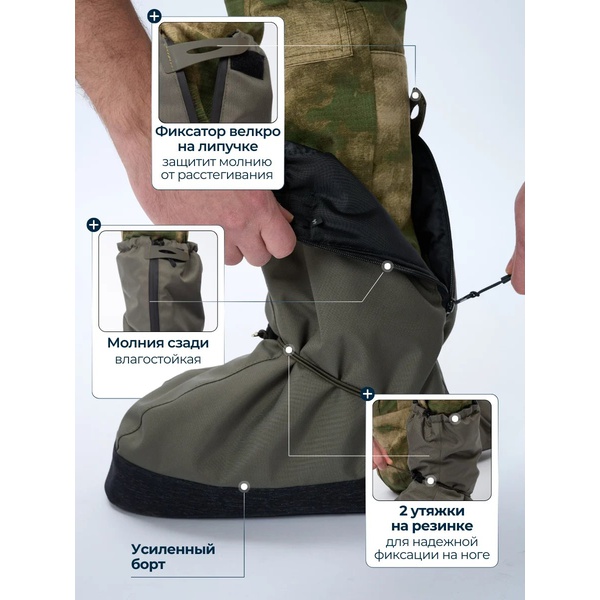 Фиксатор велкро на липучке
защитит молнию от расстегивания

Молния сзади
влагостойкая

2 утяжки на резинке
для надежной фиксации на ноге

Усиленный борт