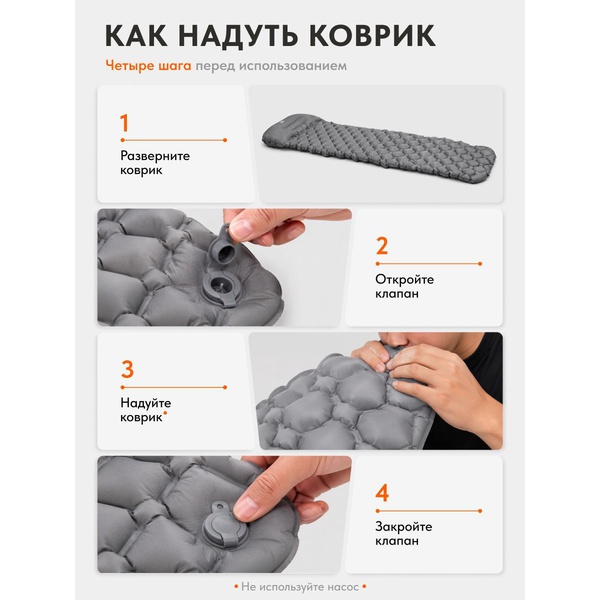 КАК НАДУТЬ КОВРИК

Четыре шага перед использованием

1

Разверните коврик

2

Откройте клапан

3

Надуйте коврик•

4

Закройте клапан

• Не используйте насос •